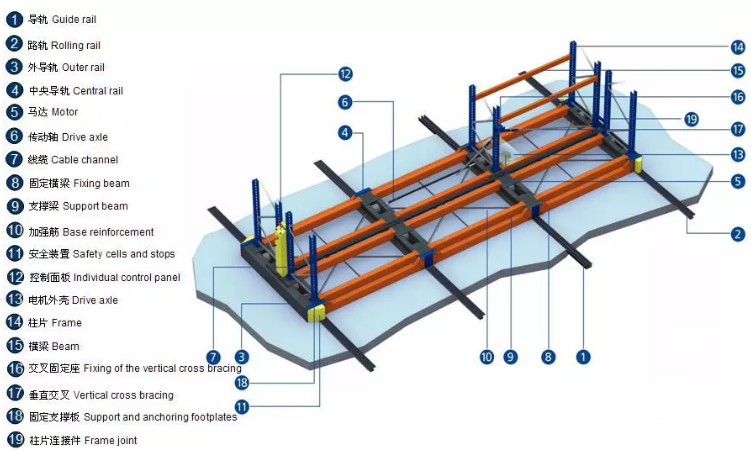 1 导轨 Guide rail
2 路轨 Rolling rail
3 外导轨 Outer rail
4 中央导轨 Central rail
5 马达 Motor
6 传动轴 Drive axle
7 线缆 Cable channel
8 固定横梁 Fixing beam
9 支撑梁 Support beam
10 加强筋 Base reinforcement
11 安全装置 Safety cells and stops
12 控制面板 Individual control panel
13 电机外壳 Drive axle
14 柱片 Frame
15 横梁 Beam
16 交叉固定座 Fixing of the vertical cross bracing
17 垂直交叉 Vertical cross bracing
18 固定支撑板 Support and anchoring footplates
19 柱片连接件 Frame joint

12
6
4
14
15
16
19
17
13
5
2
7
3
18
11
10
9
8
1